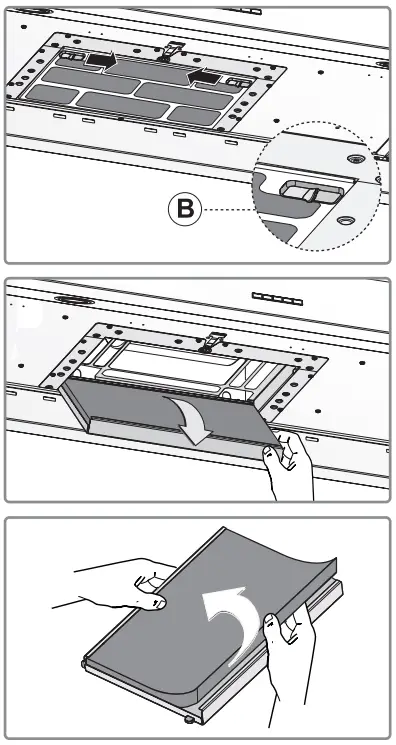 B