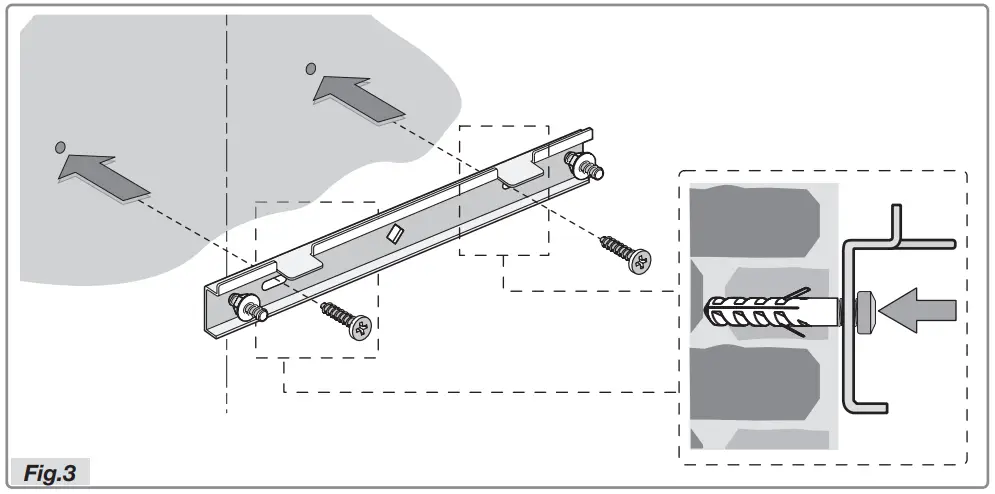 Fig.3