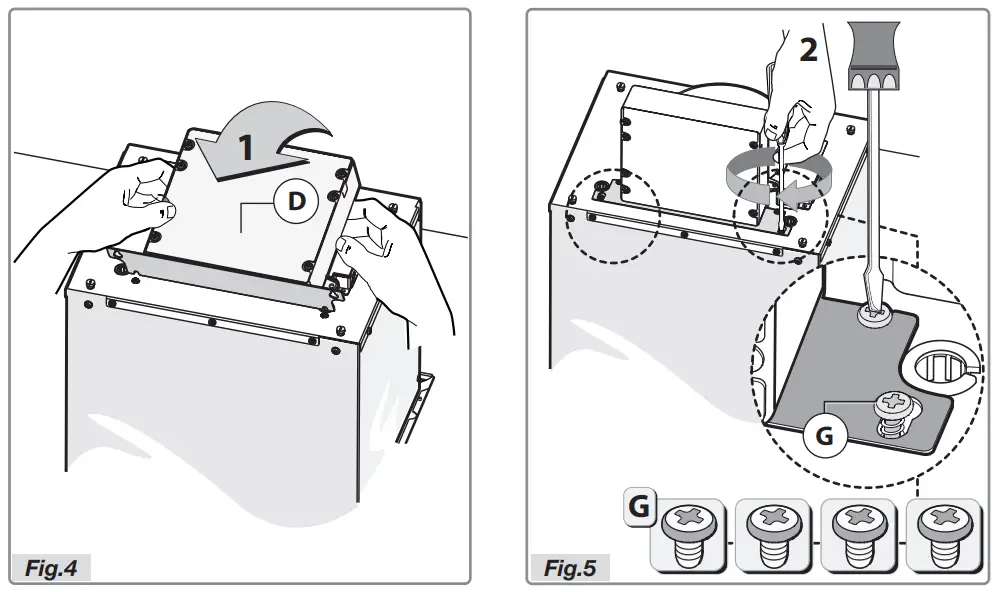 1
D
Fig.4
2
G
G
Fig.5