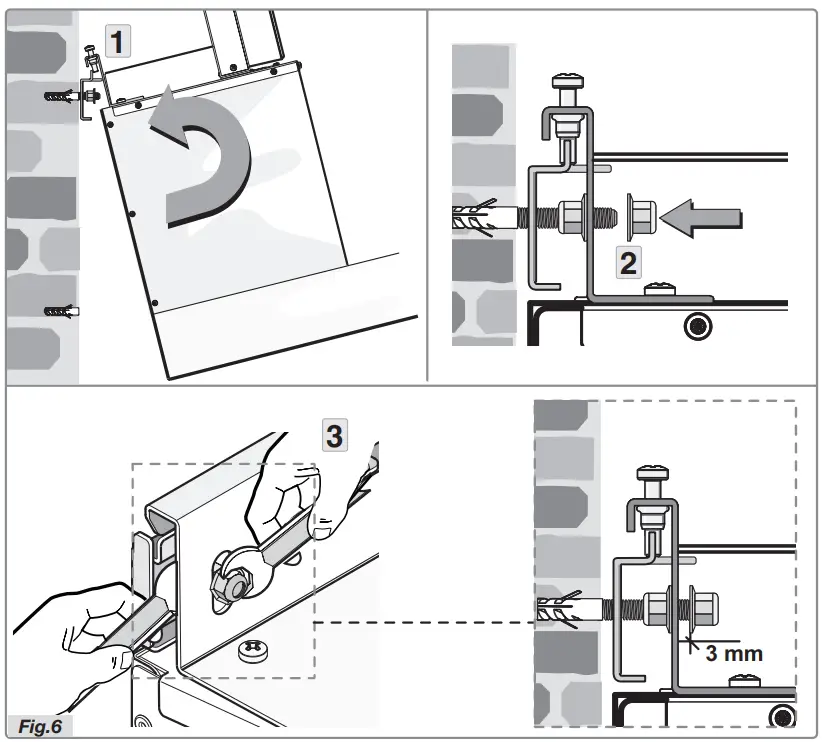 1

2

3

3 mm

Fig.6