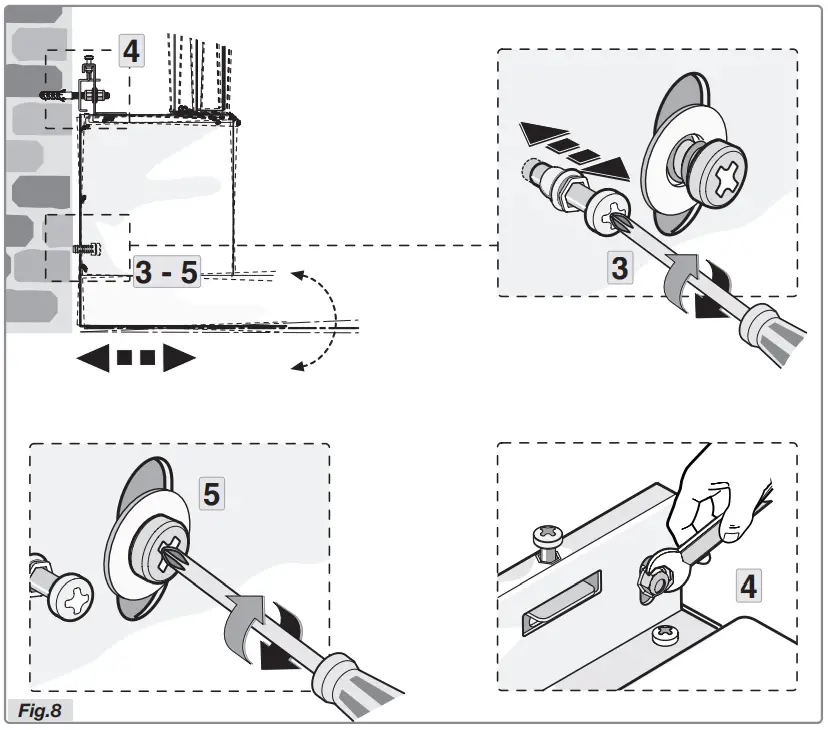 4

3 - 5

3

5

4

Fig.8