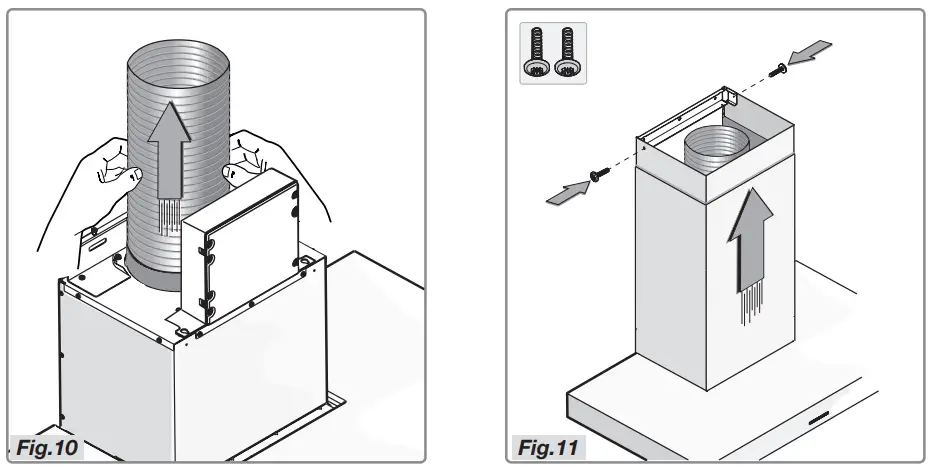 Fig.10

Fig.11