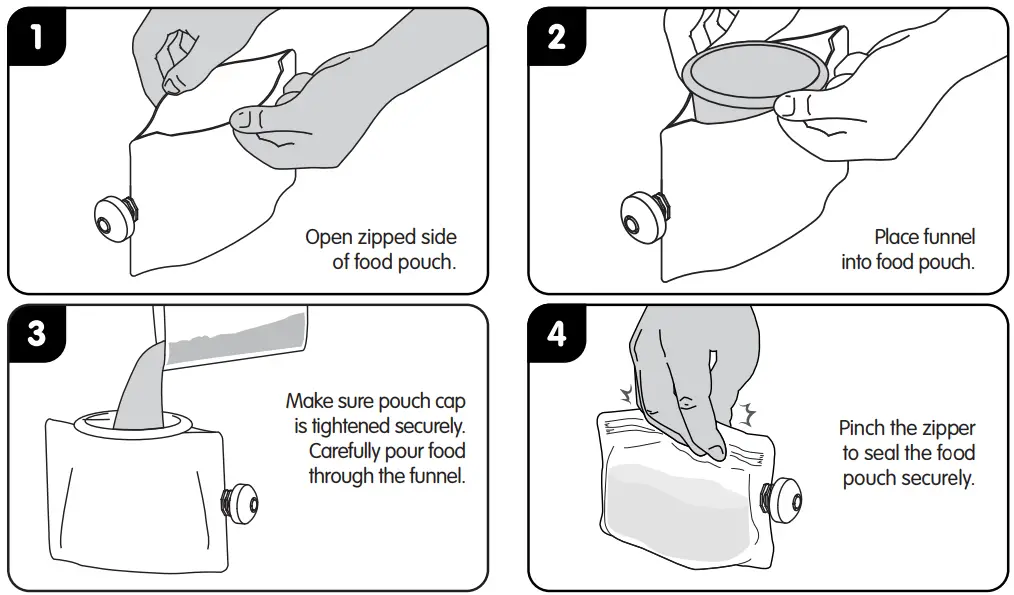 1

Open zipped side of food pouch.

2

Place funnel into food pouch.

3

Make sure pouch cap is tightened securely. Carefully pour food through the funnel.

4

Pinch the zipper to seal the food pouch securely.