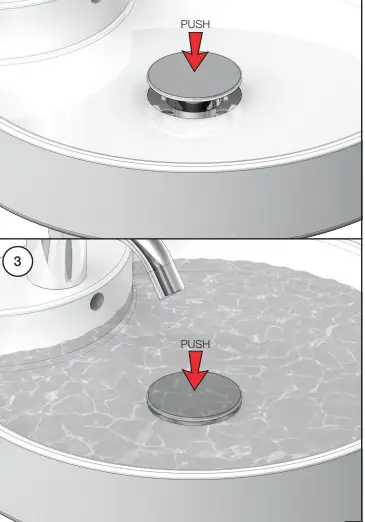 PUSH

3

PUSH