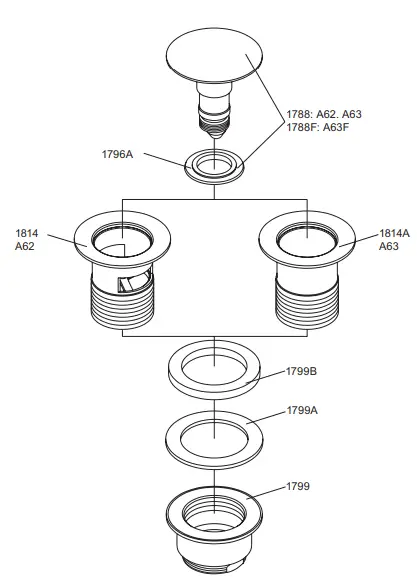 1788: A62. A63
1788F: A63F

1796A

1814
A62

1814A
A63

1799B

1799A

1799