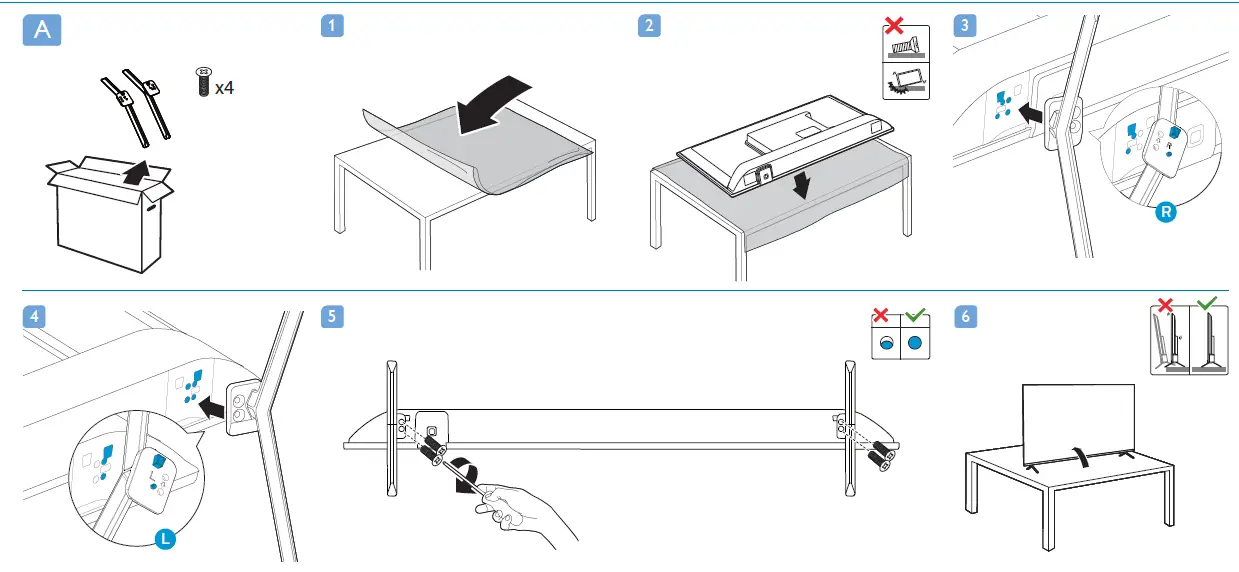 A

x4

1

2

3

R

4

L

5

6