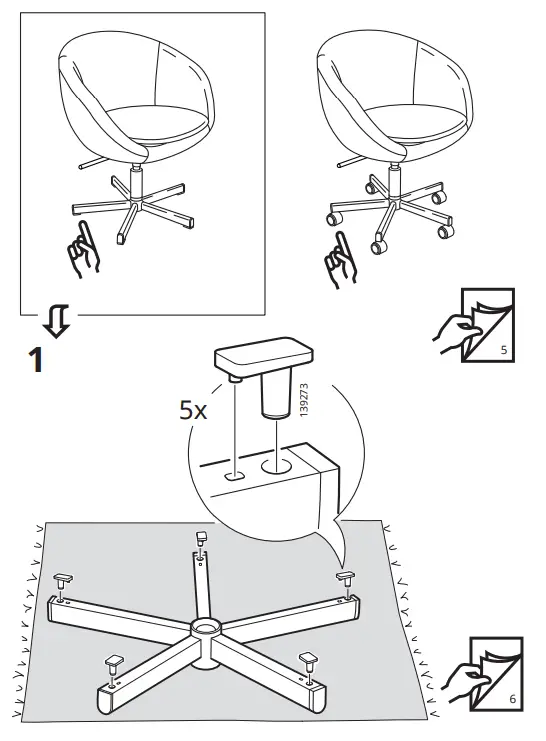 5

1

5x

139273

6