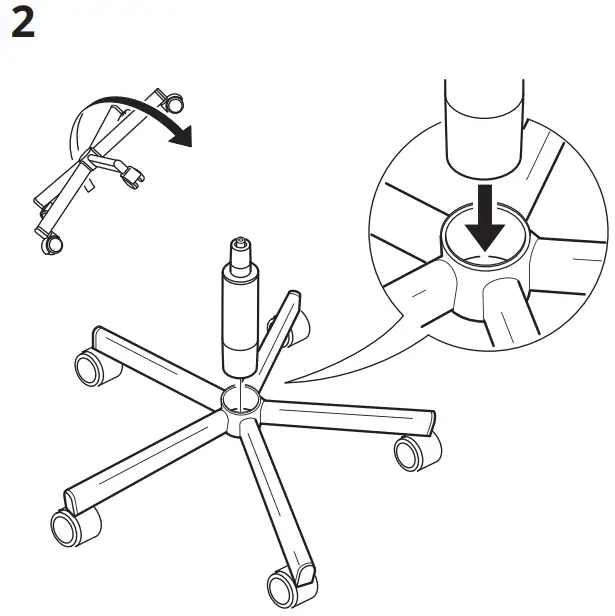 2