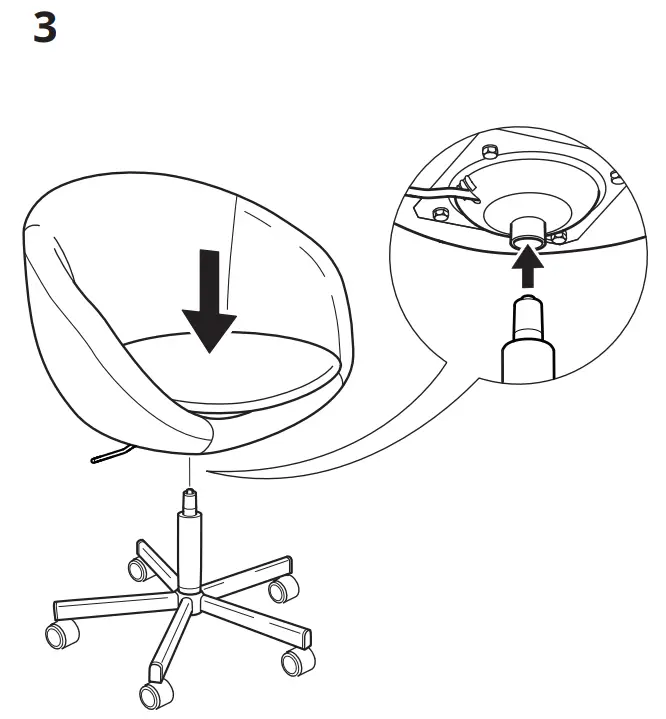 3