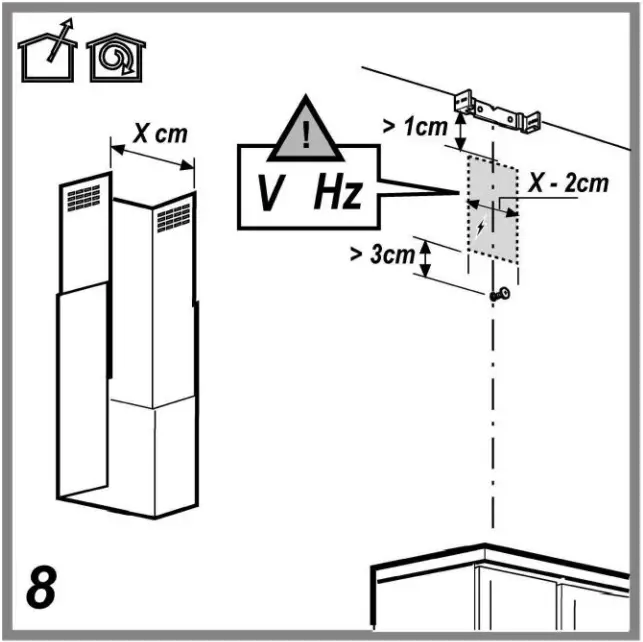 X cm

!

V Hz

> 1cm

X - 2cm

> 3cm

8