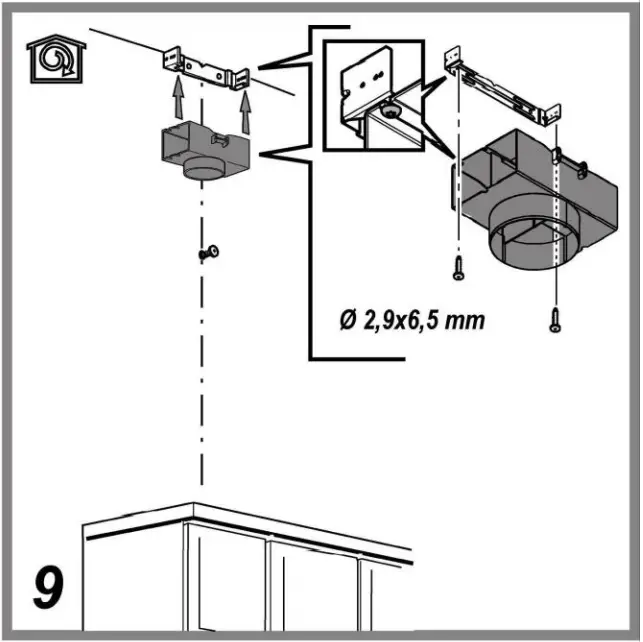 Ø 2,9x6,5 mm

9