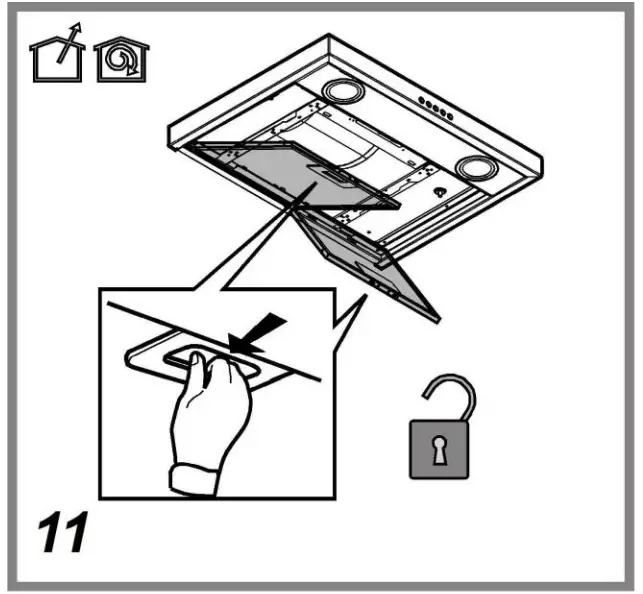 11