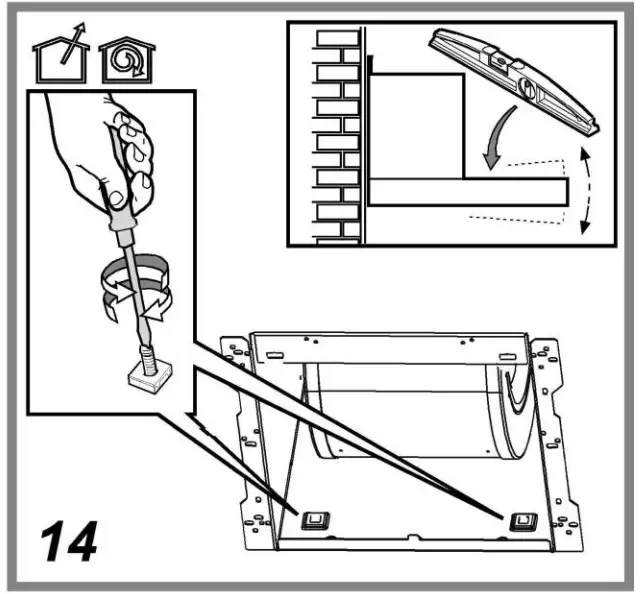 14