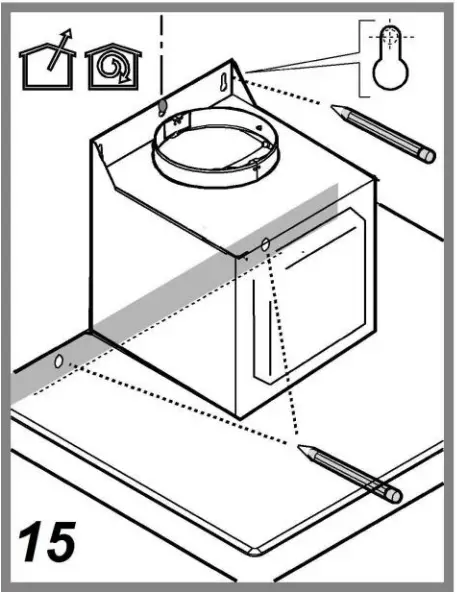 15