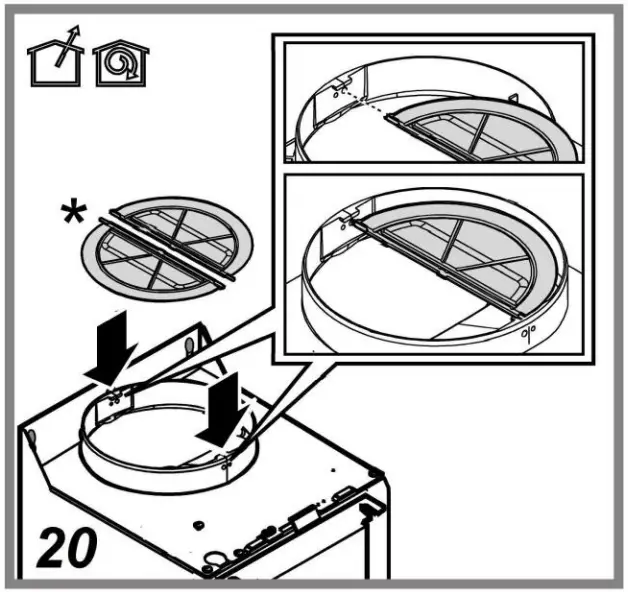 *

20