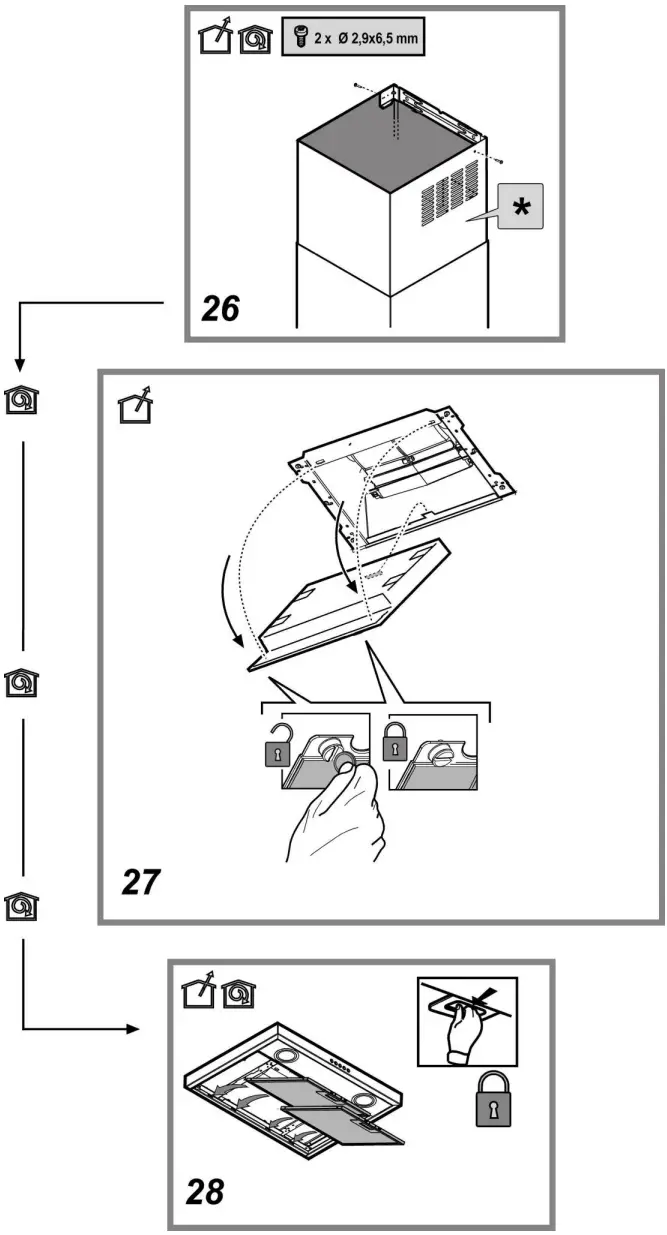 2 x Ø 2,9x6,5 mm

*

26

27

28