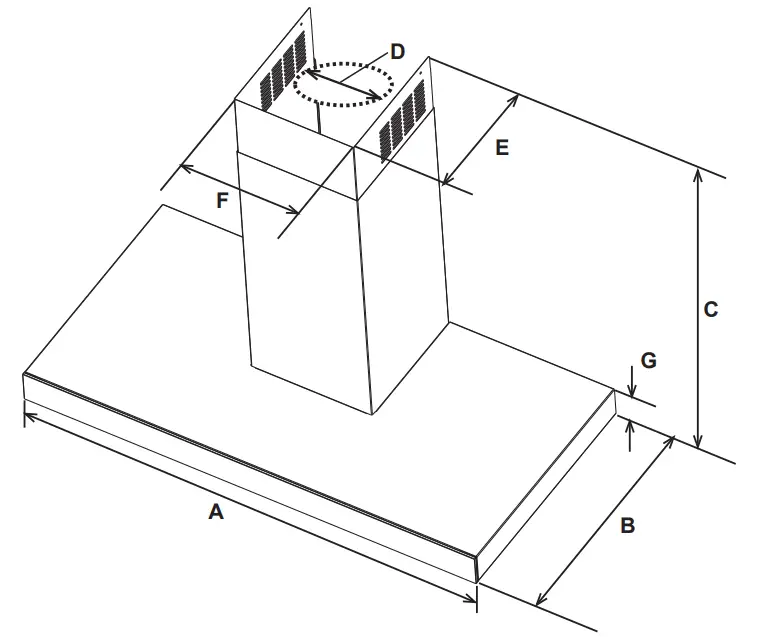 D
E
F
C
G
A
B