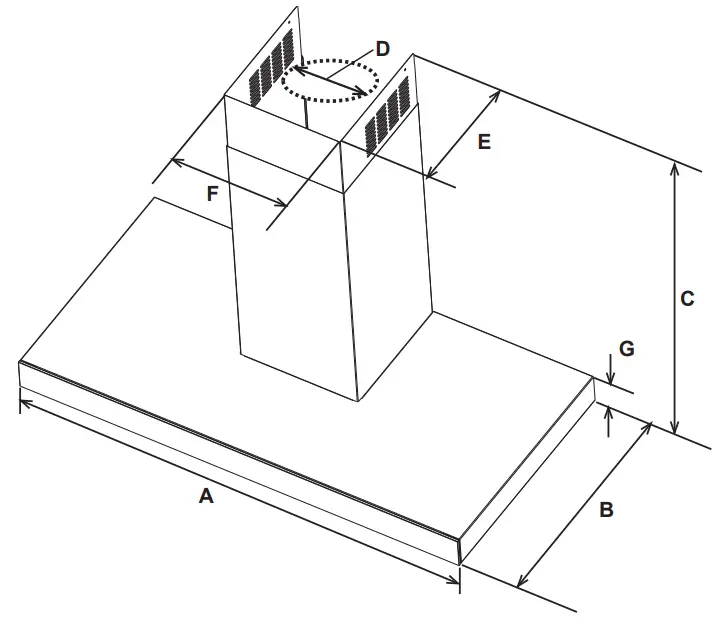 D
E
F
C
G
A
B