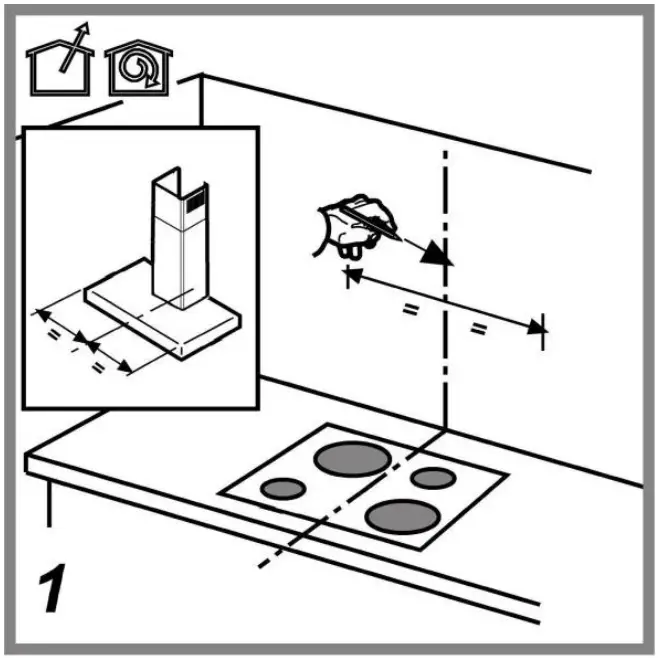 =

=

=

=

1