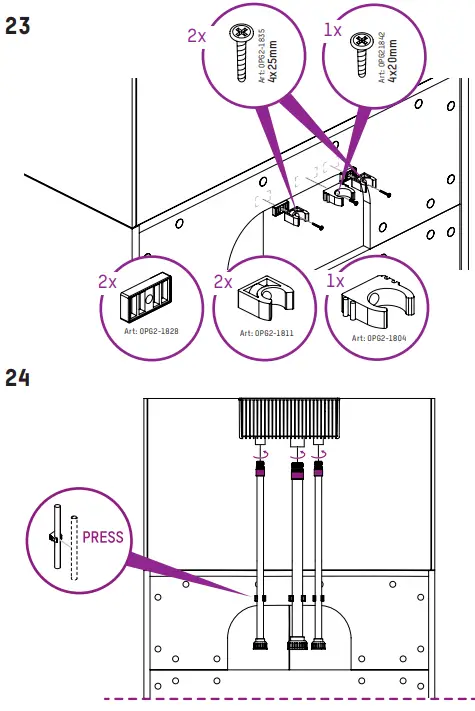 23

2x
Art: OPG2-1835
4x25mm

1x
Art: OPG2-1842
4x20mm

2x
Art: OPG2-1828

2x
Art: OPG2-1811

1x
Art: OPG2-1804

24

PRESS