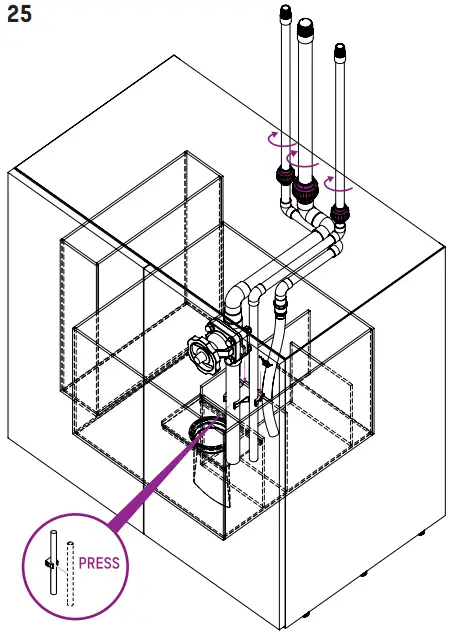 25

PRESS