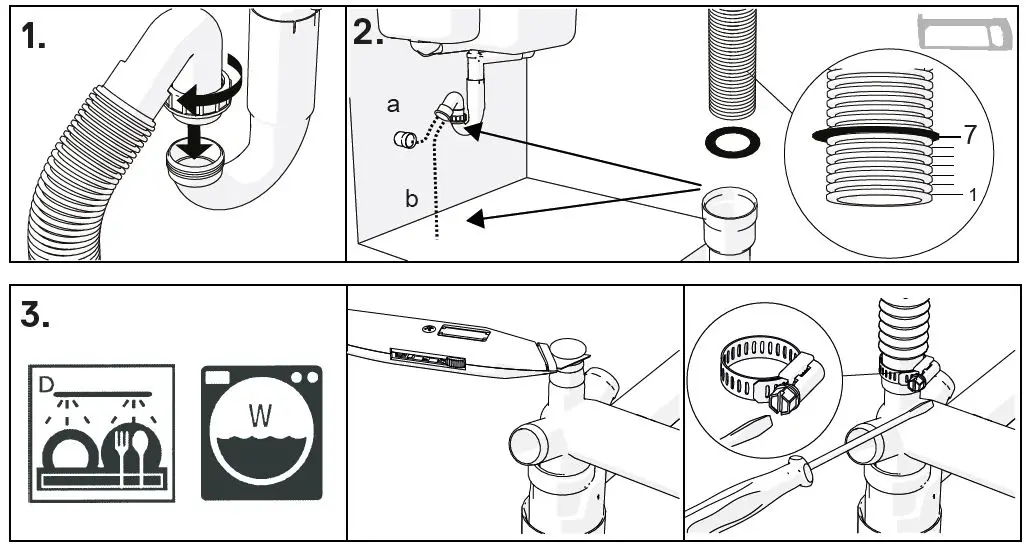 1.

2.

a

b

7

1

3.

D

W