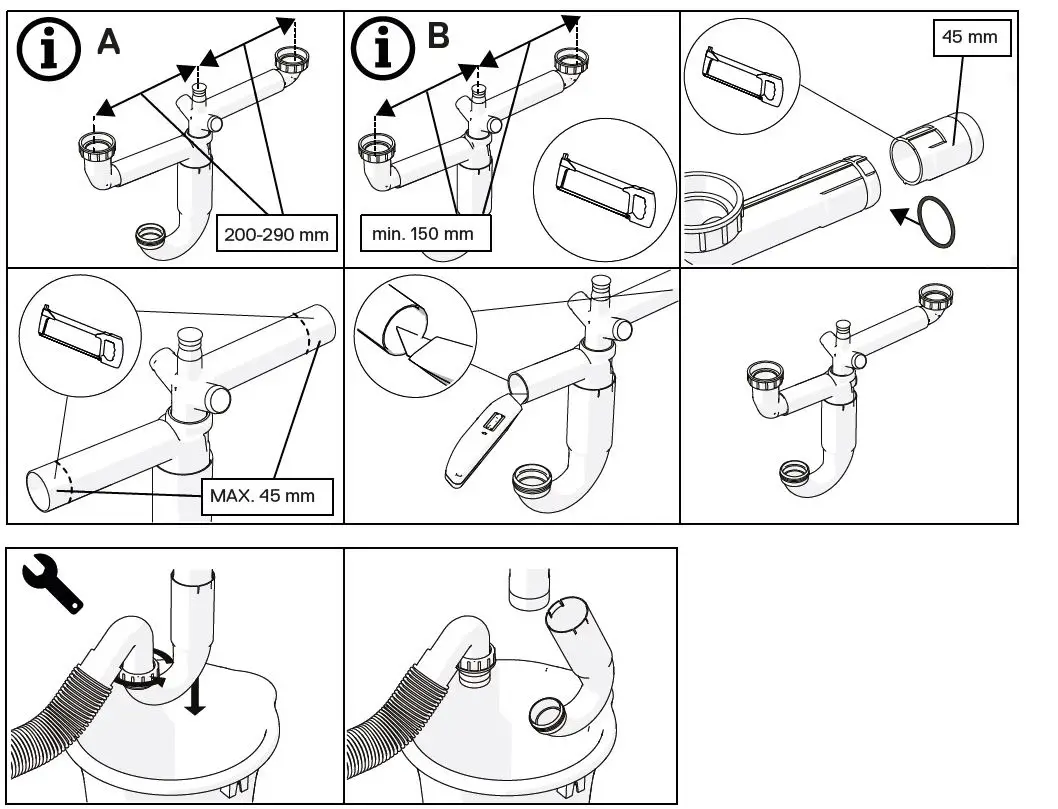 A

200-290 mm

B

min. 150 mm

45 mm

MAX. 45 mm