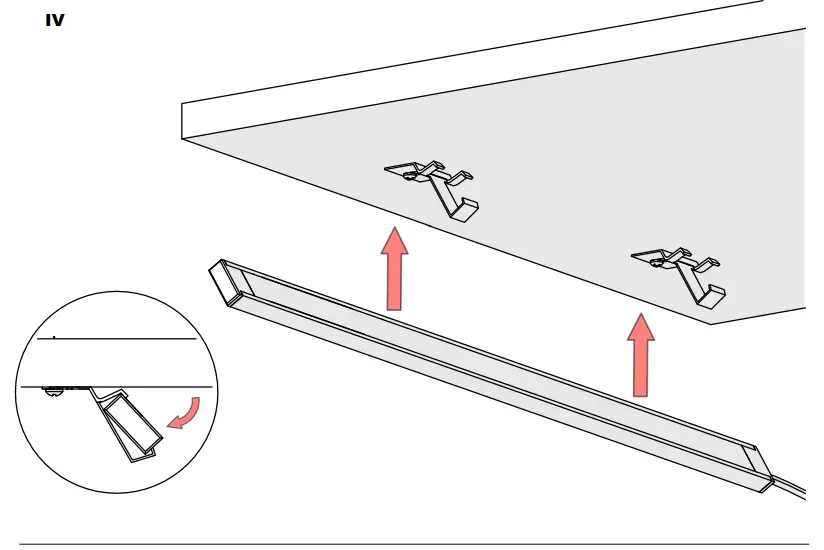 IV