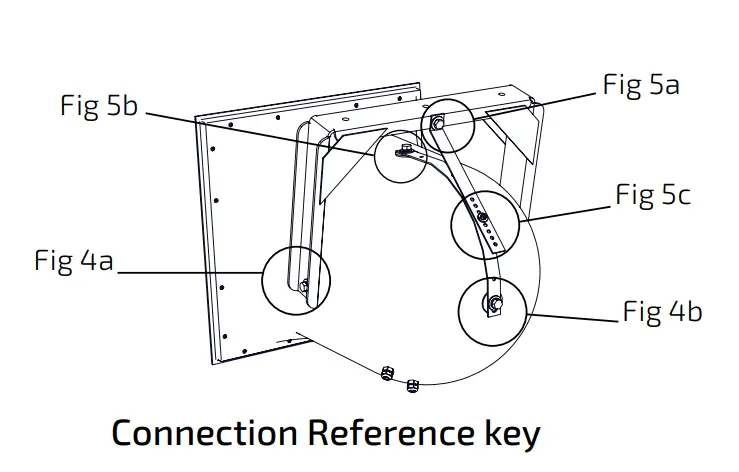 Fig 5b
Fig 5a
Fig 5c
Fig 4a
Fig 4b

Connection Reference key