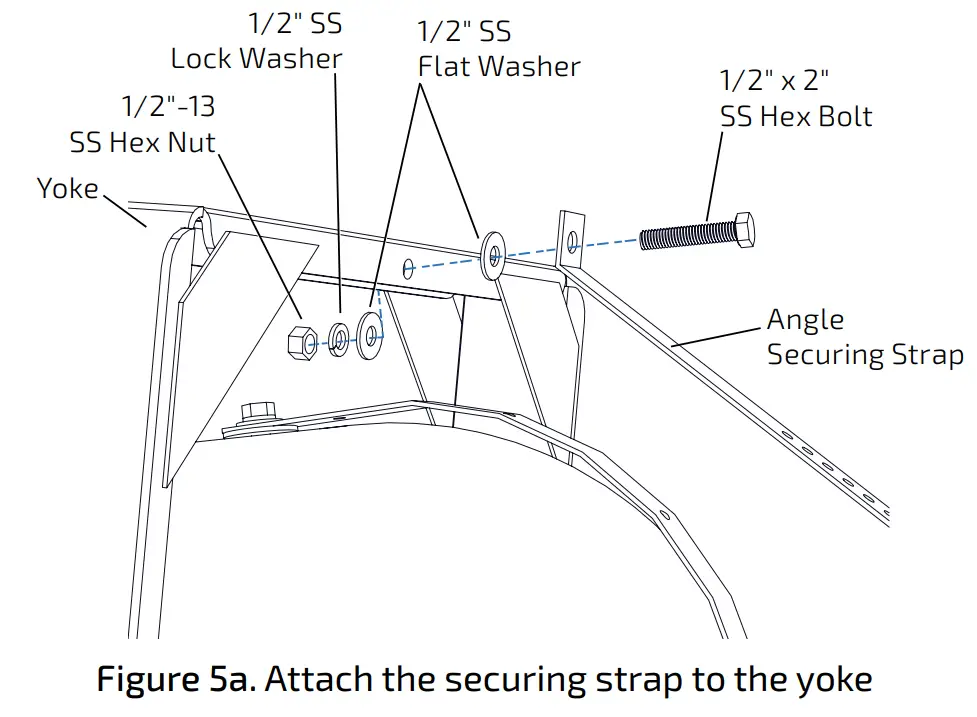 1/2" SS
Lock Washer

1/2" SS
Flat Washer

1/2"-13
SS Hex Nut

1/2" x 2"
SS Hex Bolt

Yoke

Angle
Securing Strap

Figure 5a. Attach the securing strap to the yoke