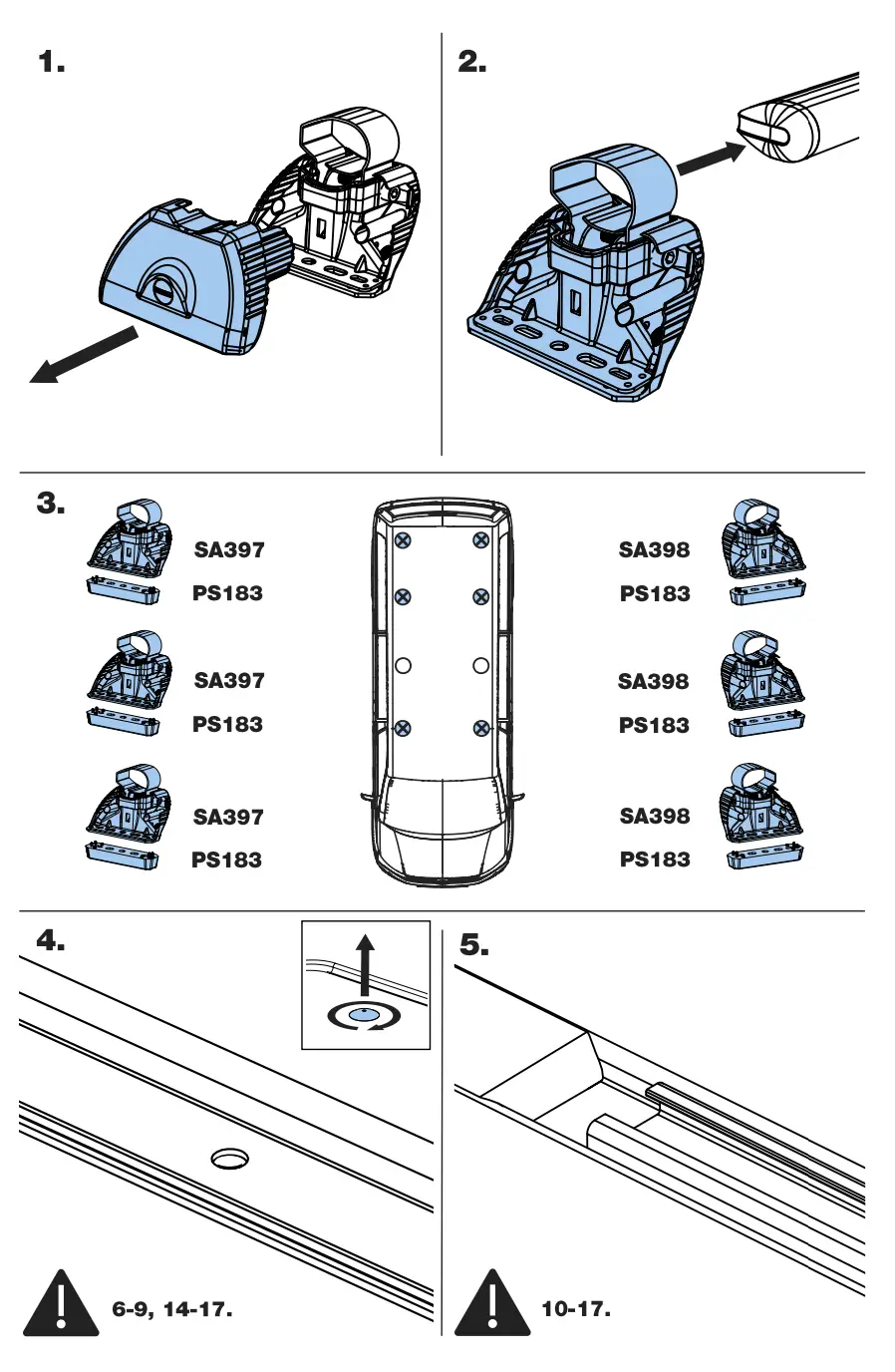 1.

2.

3.

SA397
PS183

SA397
PS183

SA397
PS183

SA398
PS183

SA398
PS183

SA398
PS183

4.

6-9, 14-17.

5.

10-17.