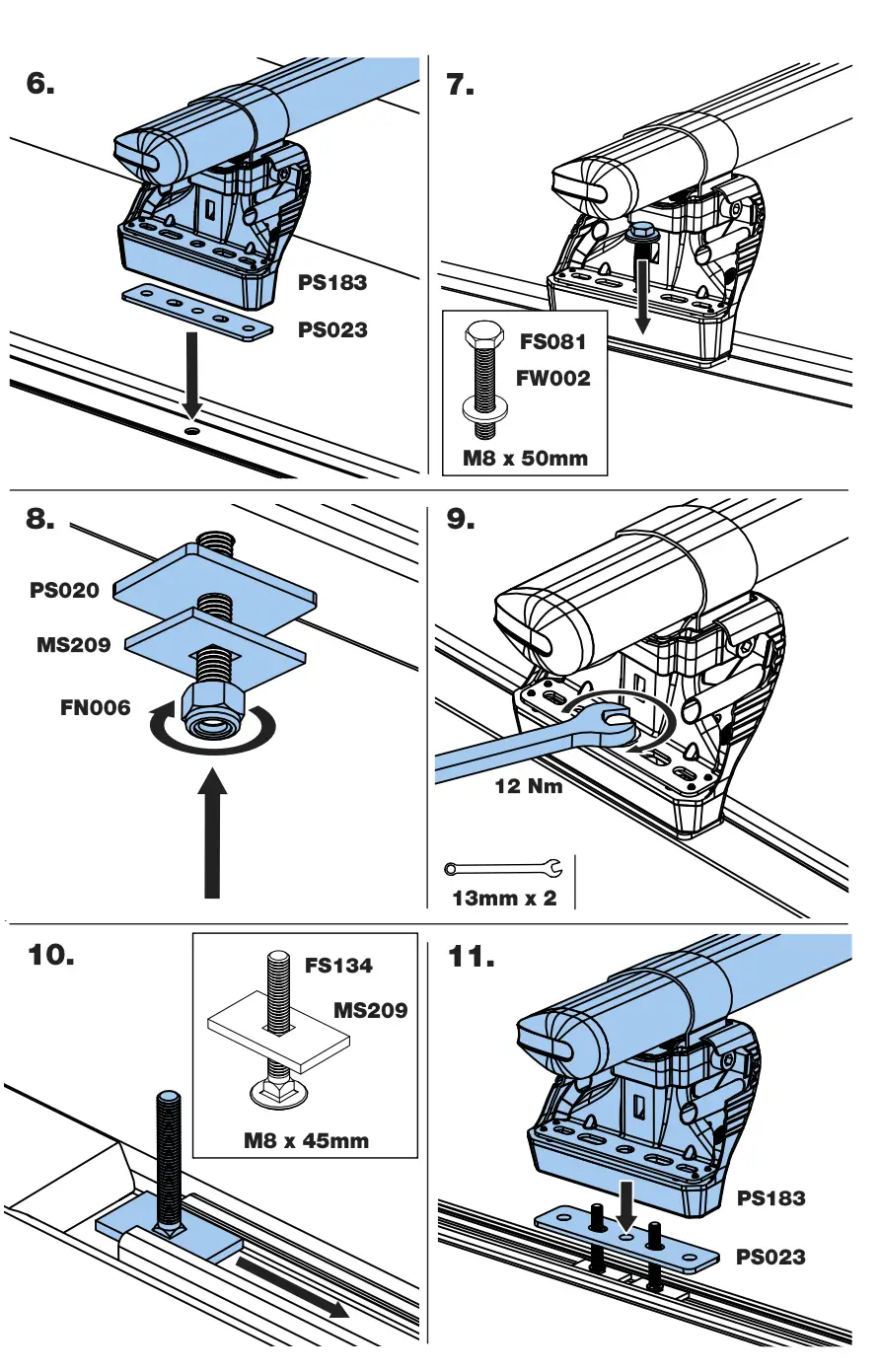 6.

PS183

PS023

7.

FS081

FW002

M8 x 50mm

8.

PS020

MS209

FN006

9.

12 Nm

13mm x 2

10.

FS134

MS209

M8 x 45mm

11.

PS183

PS023