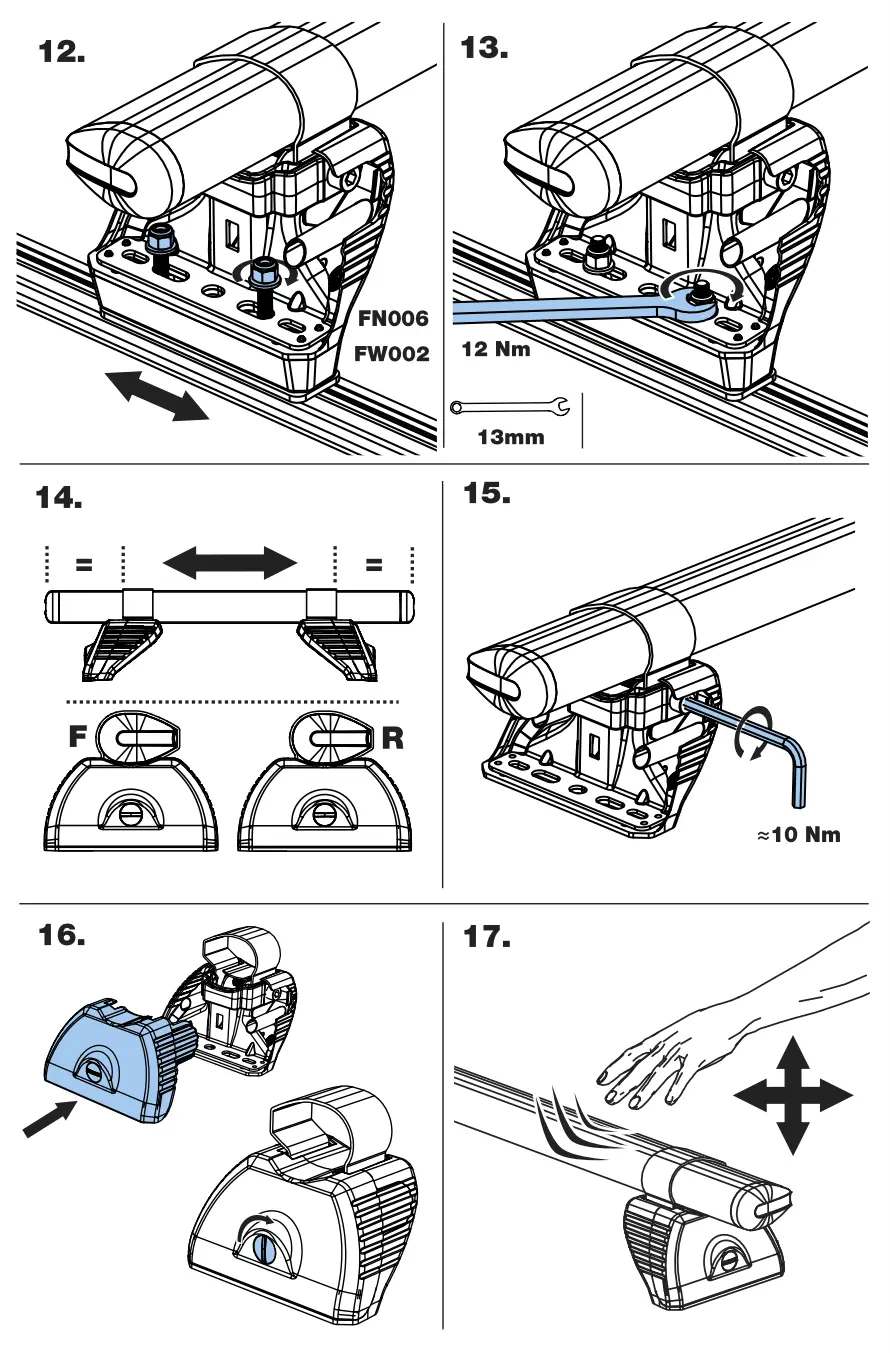 12.

FN006
FW002

13.

12 Nm

13mm

14.

=

=

F

R

15.

≈10 Nm

16.

17.