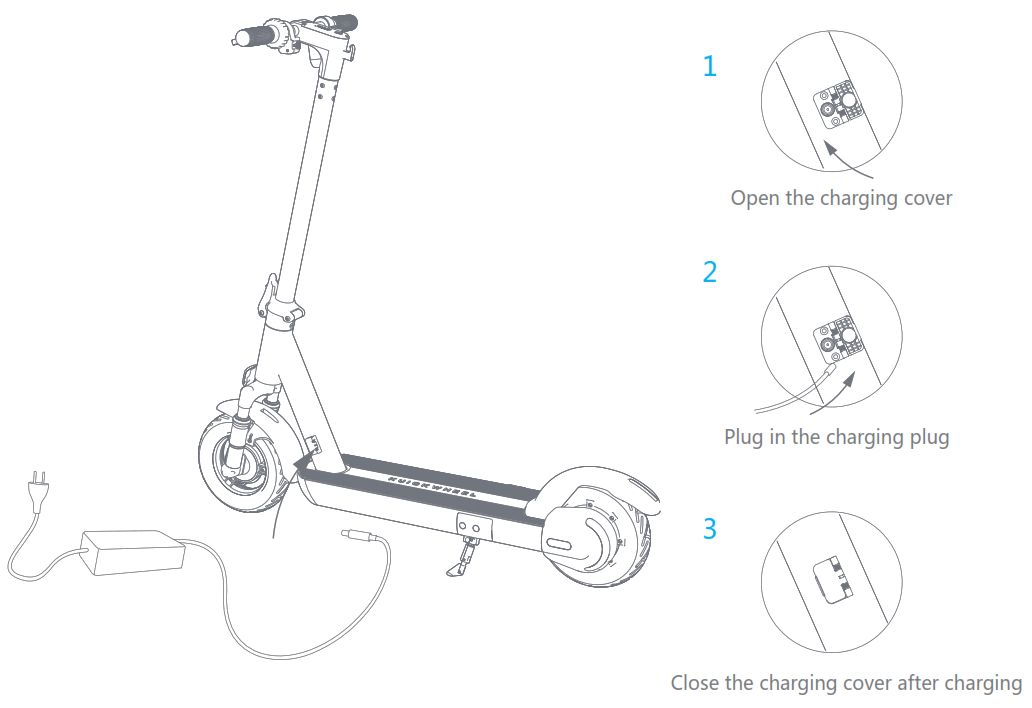 QUICKWHEEL

1

Open the charging cover

2

Plug in the charging plug

3

Close the charging cover after charging