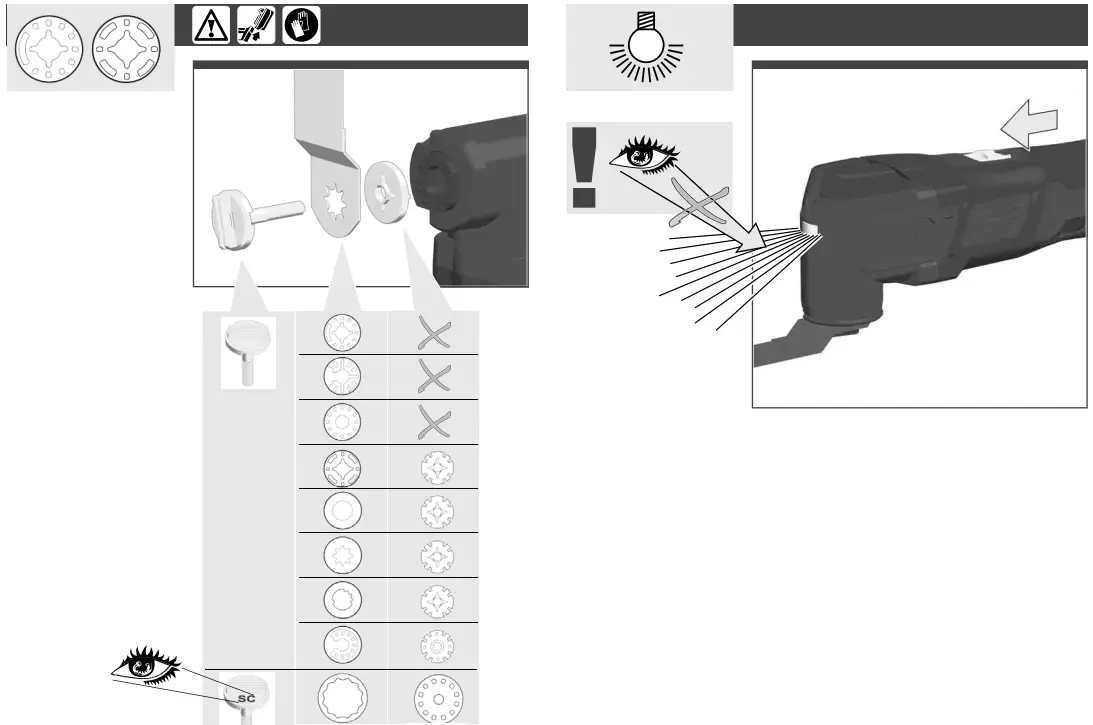 SC