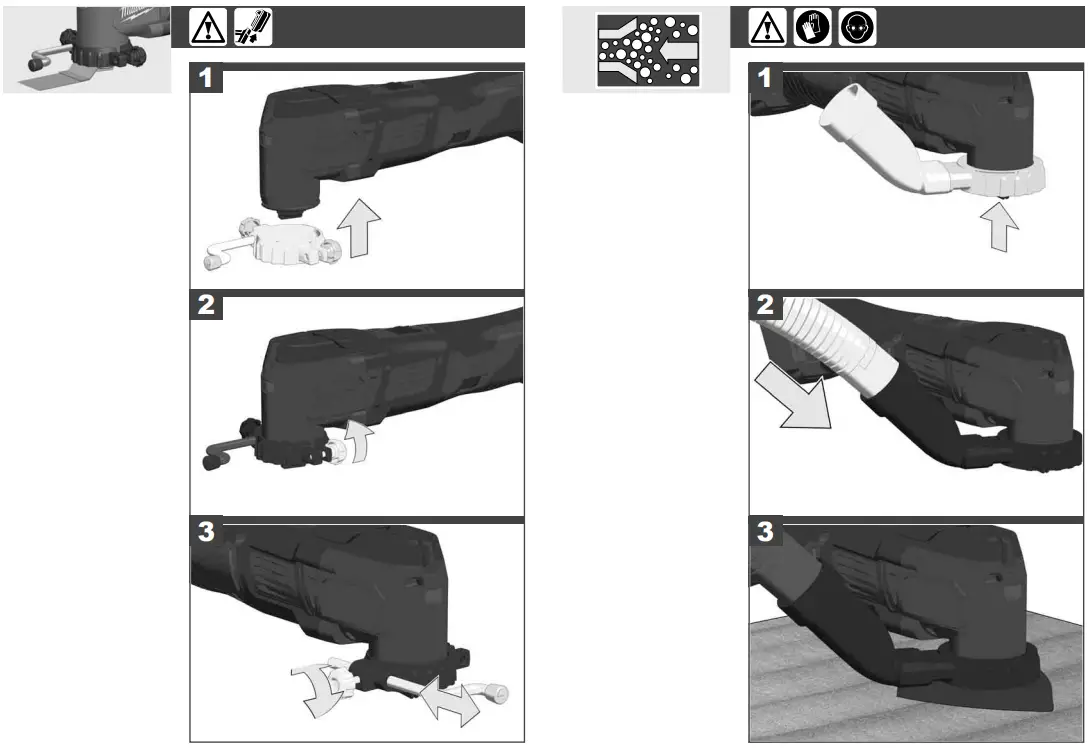 1

2

3

1

2

3