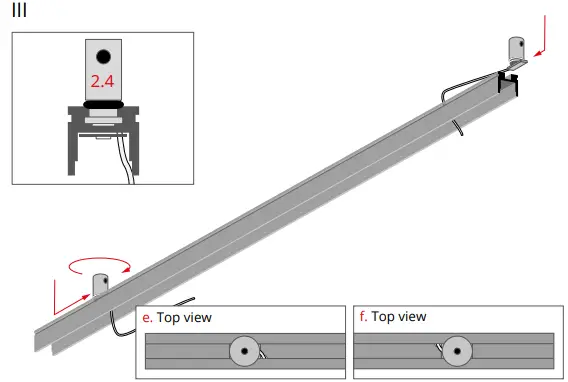 III

2.4

e. Top view

f. Top view