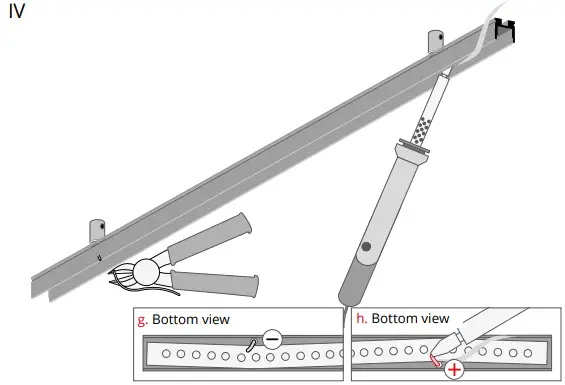 IV

g. Bottom view

−

h. Bottom view

+