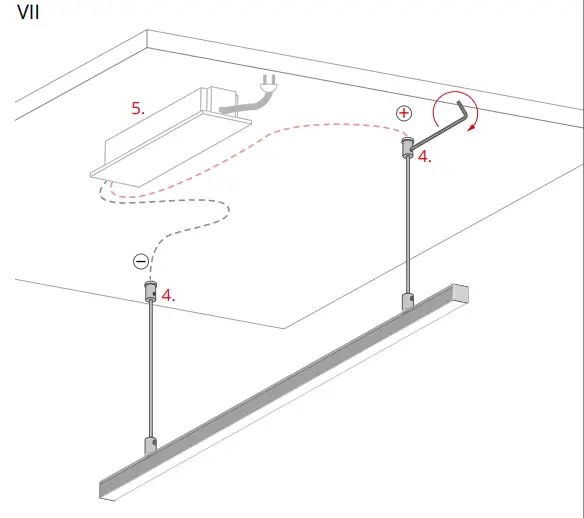 VII

5.

+

4.

−

4.