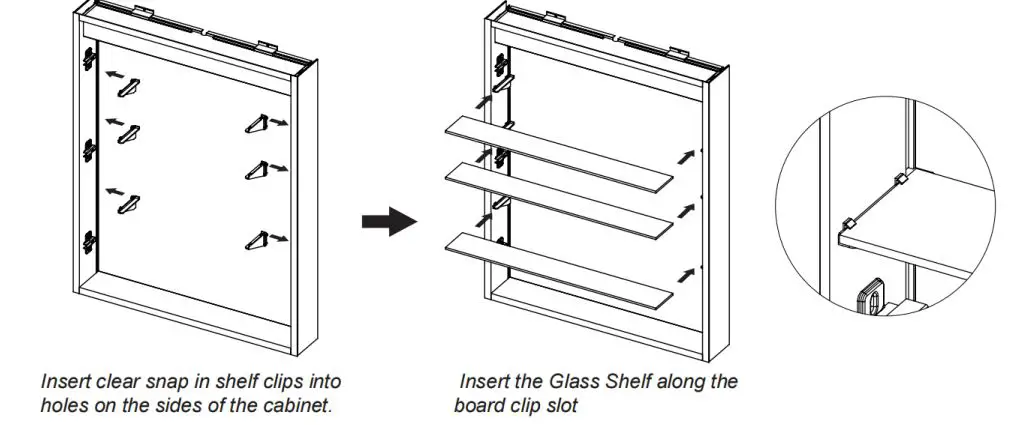 Insert clear snap in shelf clips into holes on the sides of the cabinet.

Insert the Glass Shelf along the board clip slot