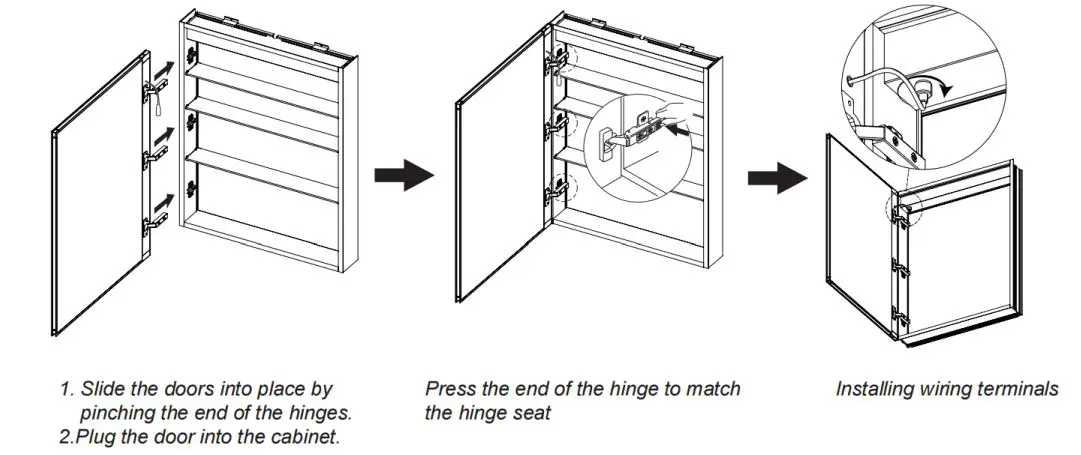 1. Slide the doors into place by pinching the end of the hinges.
2.Plug the door into the cabinet.

Press the end of the hinge to match the hinge seat

Installing wiring terminals