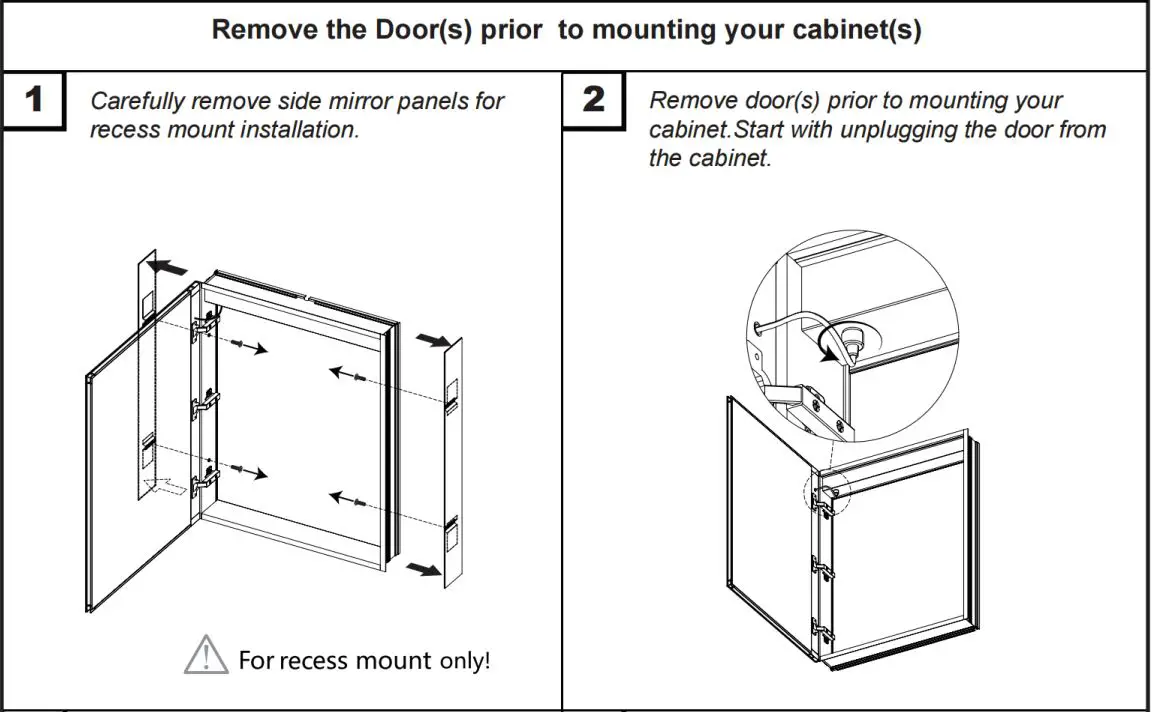 Remove the Door(s) prior to mounting your cabinet(s)

1

Carefully remove side mirror panels for recess mount installation.

For recess mount only!

2

Remove door(s) prior to mounting your cabinet.Start with unplugging the door from the cabinet.