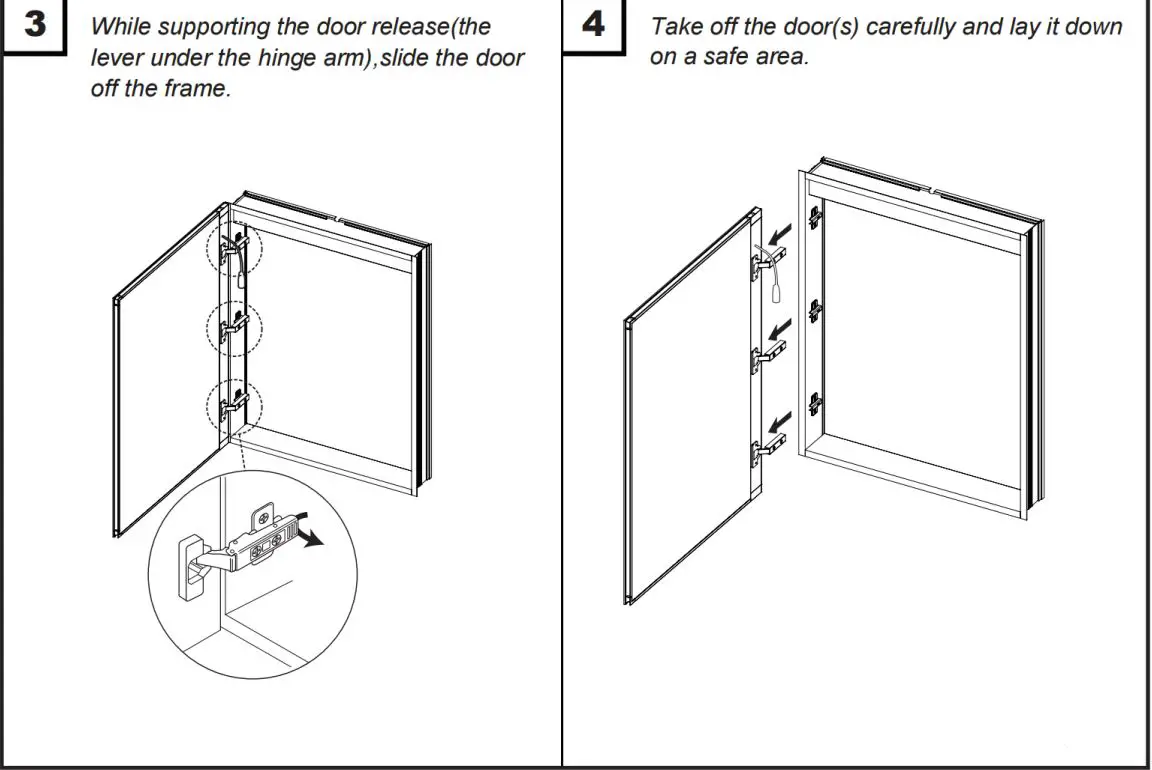 3

While supporting the door release(the lever under the hinge arm),slide the door off the frame.

4

Take off the door(s) carefully and lay it down on a safe area.