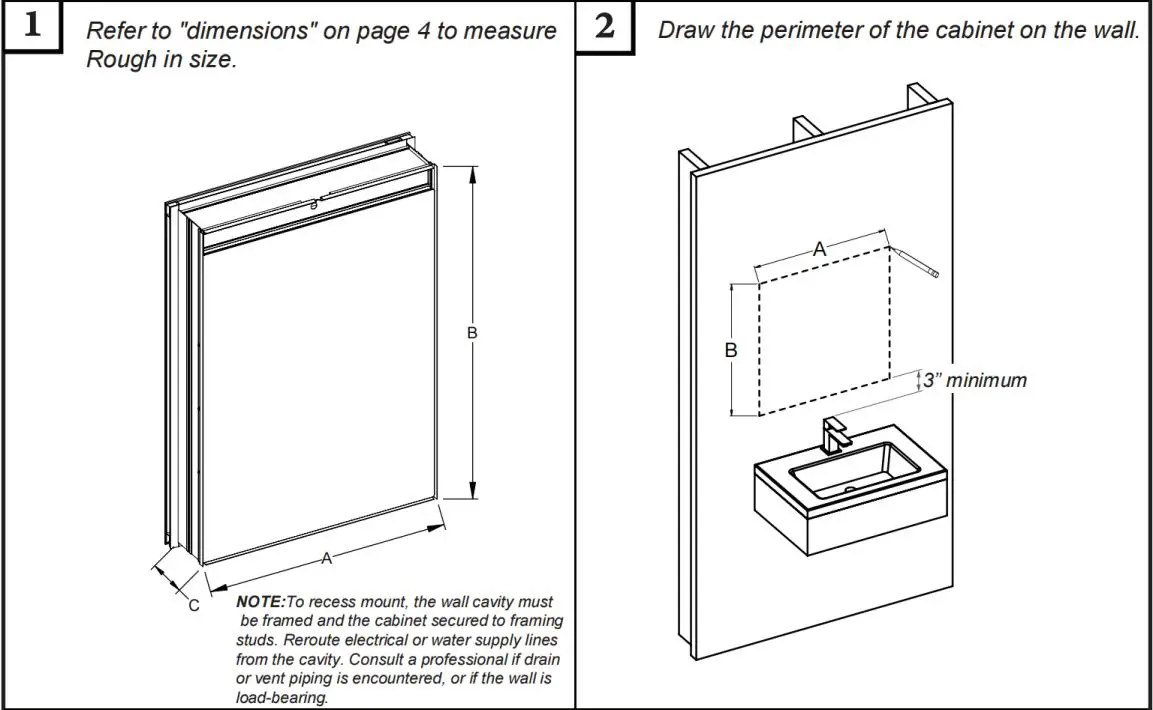 1 Refer to "dimensions" on page 4 to measure Rough in size.

B

A

C

NOTE:To recess mount, the wall cavity must be framed and the cabinet secured to framing studs. Reroute electrical or water supply lines from the cavity. Consult a professional if drain or vent piping is encountered, or if the wall is load-bearing.

2 Draw the perimeter of the cabinet on the wall.

A

B

3" minimum