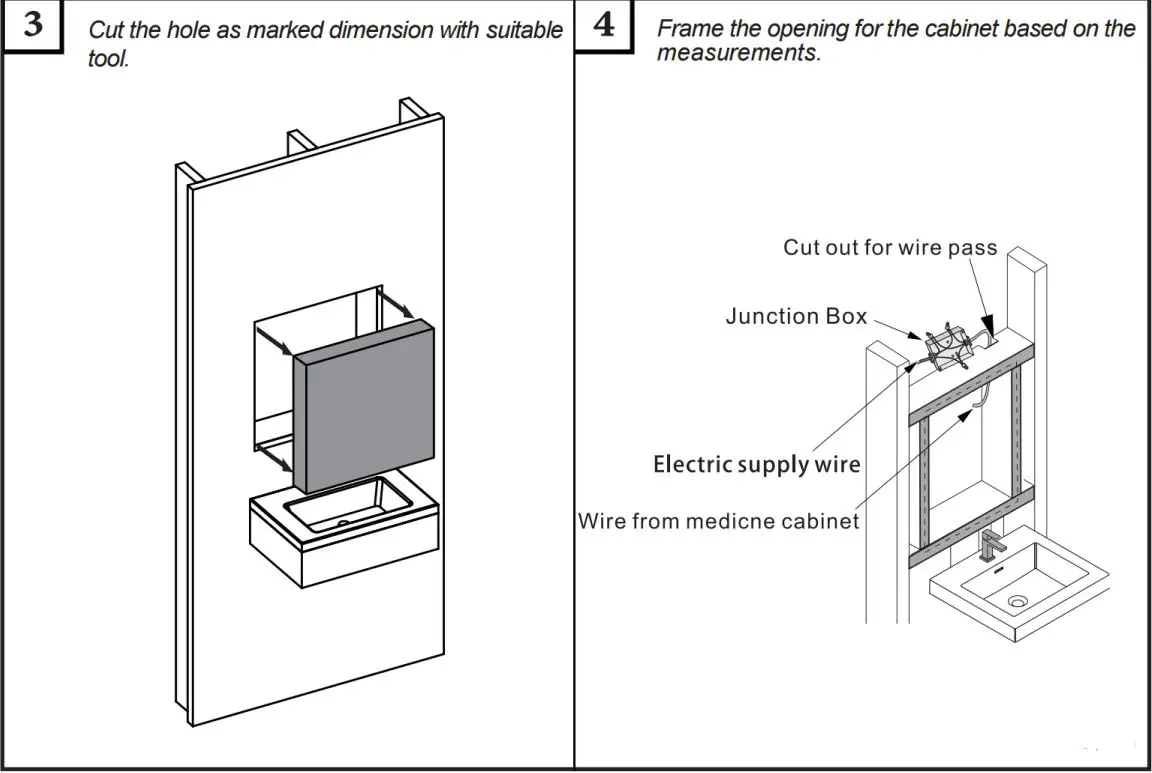 3

Cut the hole as marked dimension with suitable tool.

4

Frame the opening for the cabinet based on the measurements.

Cut out for wire pass

Junction Box

Electric supply wire

Wire from medicne cabinet