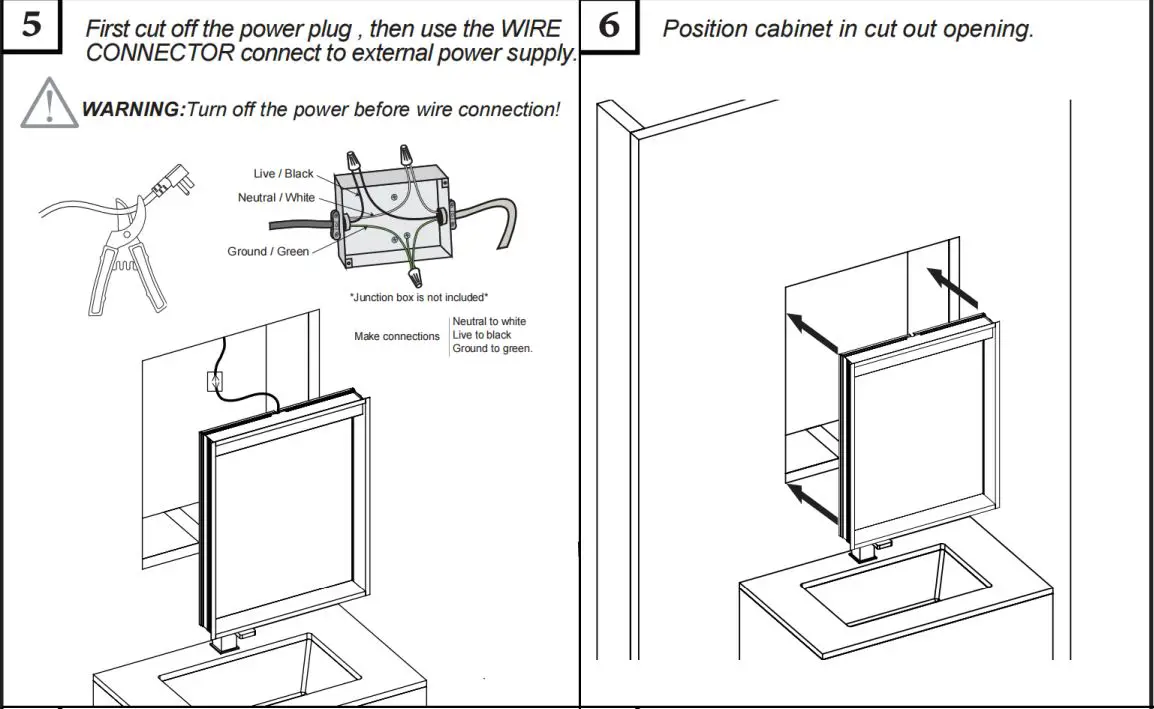 5

First cut off the power plug , then use the WIRE CONNECTOR connect to external power supply.

WARNING:Turn off the power before wire connection!

Live / Black

Neutral / White

Ground / Green

*Junction box is not included*

Make connections

Neutral to white
Live to black
Ground to green.

6

Position cabinet in cut out opening.