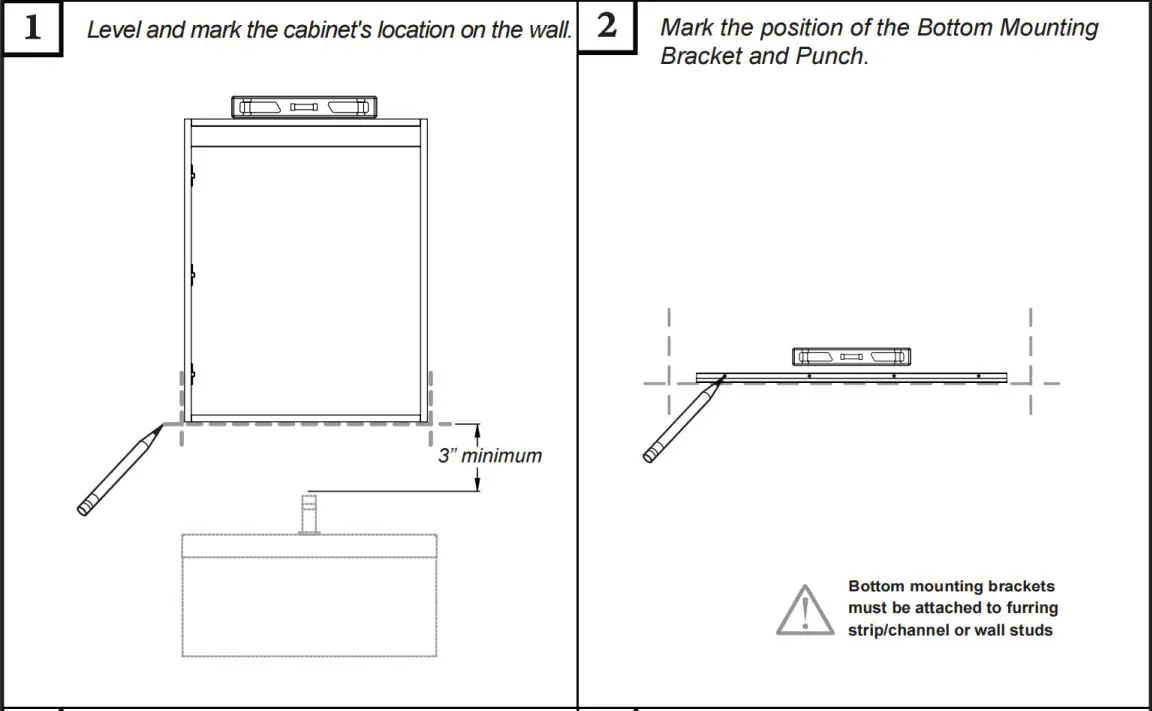 1

Level and mark the cabinet's location on the wall.

3" minimum

2

Mark the position of the Bottom Mounting Bracket and Punch.

Bottom mounting brackets must be attached to furring strip/channel or wall studs