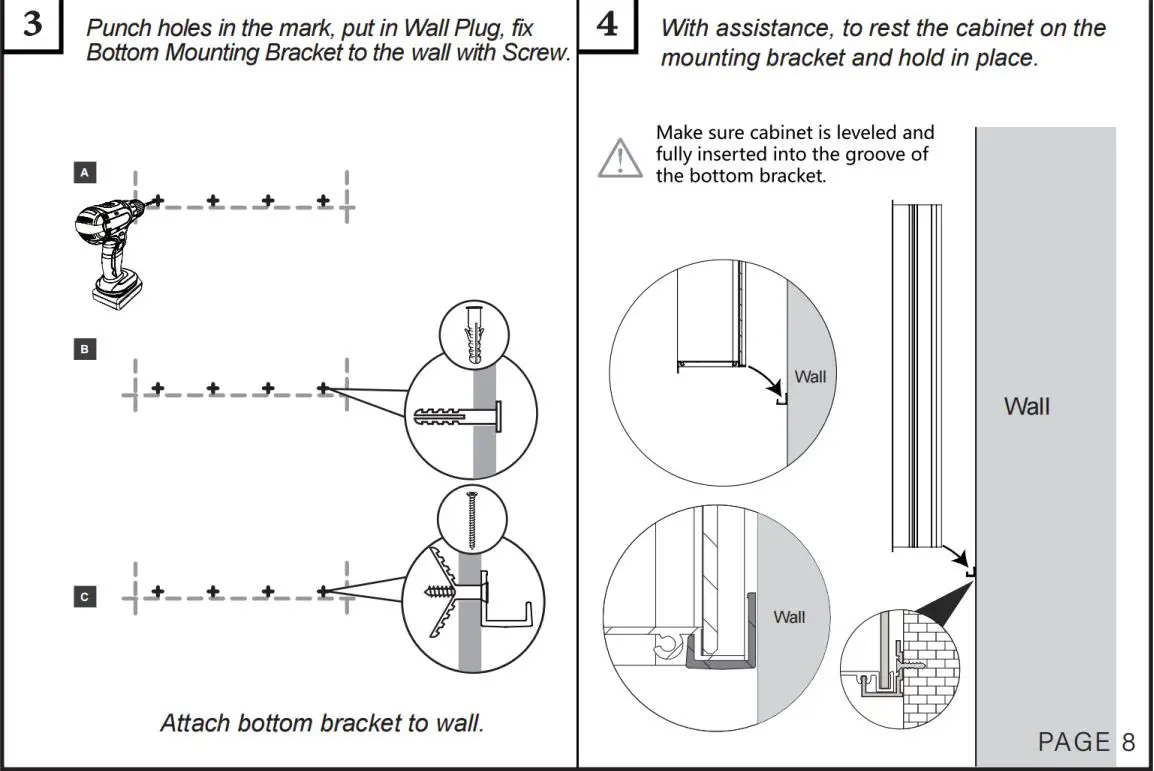 3
Punch holes in the mark, put in Wall Plug, fix Bottom Mounting Bracket to the wall with Screw.

A

B

C

Attach bottom bracket to wall.

4
With assistance, to rest the cabinet on the mounting bracket and hold in place.

Make sure cabinet is leveled and fully inserted into the groove of the bottom bracket.

Wall

Wall

Wall

PAGE 8