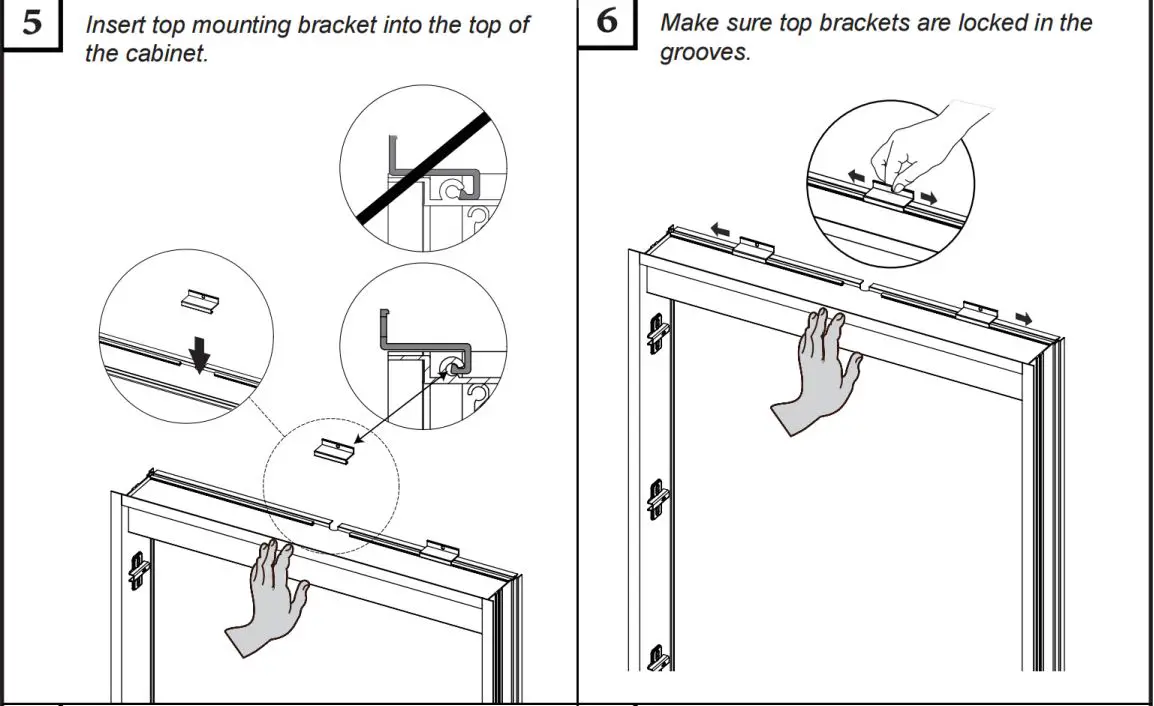 5

Insert top mounting bracket into the top of the cabinet.

6

Make sure top brackets are locked in the grooves.