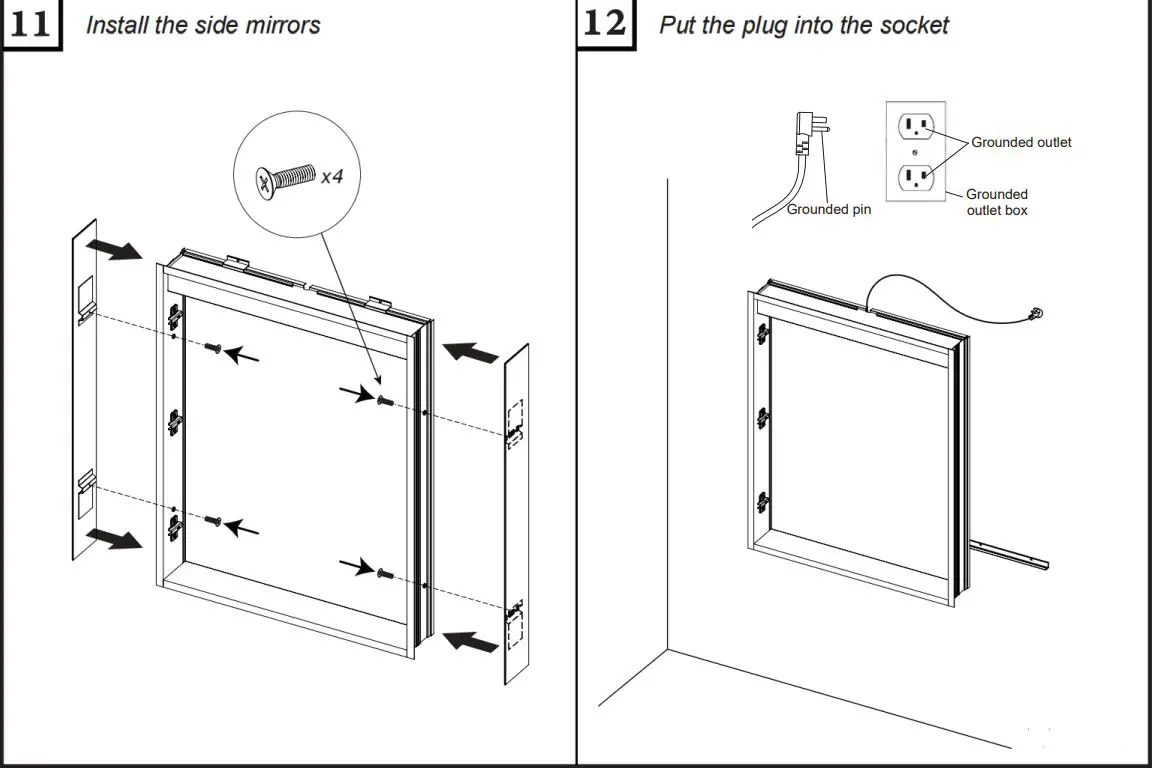 11 Install the side mirrors

x4

12 Put the plug into the socket

Grounded pin

Grounded outlet

Grounded outlet box